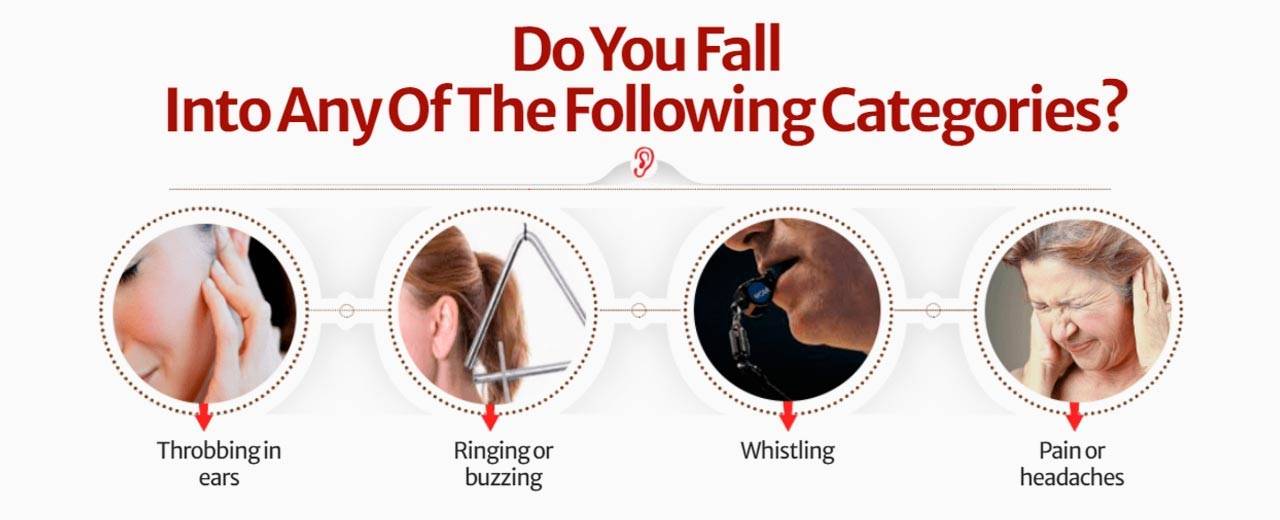 Do You Fall
Into Any Of The Following Categories?

Throbbing in ears

Ringing or buzzing

Whistling

Pain or headaches