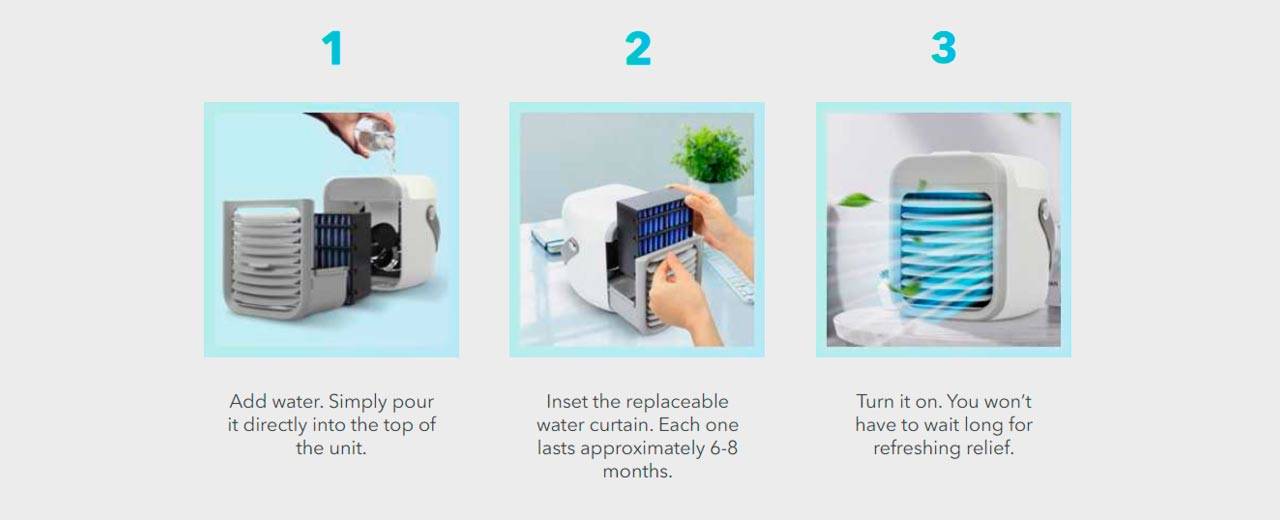 1

Add water. Simply pour it directly into the top of the unit.

2

Inset the replaceable water curtain. Each one lasts approximately 6-8 months.

3

Turn it on. You won't have to wait long for refreshing relief.